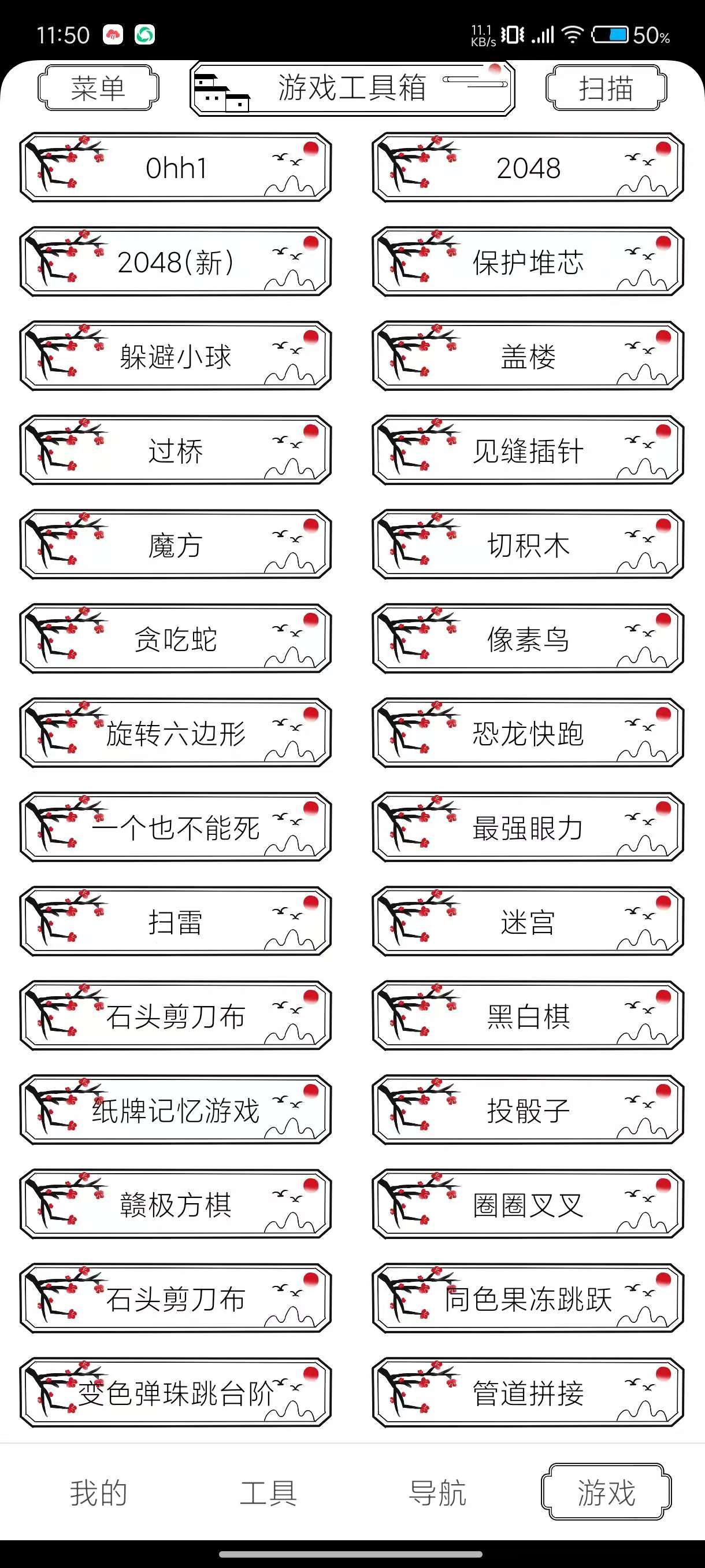 11:50 11.1 KB/s 50%

菜单 游戏工具箱 扫描

0hh1
2048
2048(新)
保护堆芯
躲避小球
盖楼
过桥
见缝插针
魔方
切积木
贪吃蛇
像素鸟
旋转六边形
恐龙快跑
一个也不能死
最强眼力
扫雷
迷宫
石头剪刀布
黑白棋
纸牌记忆游戏
投骰子
赣极方棋
圈圈叉叉
石头剪刀布
同色果冻跳跃
变色弹珠跳台阶
管道拼接

我的 工具 导航 游戏